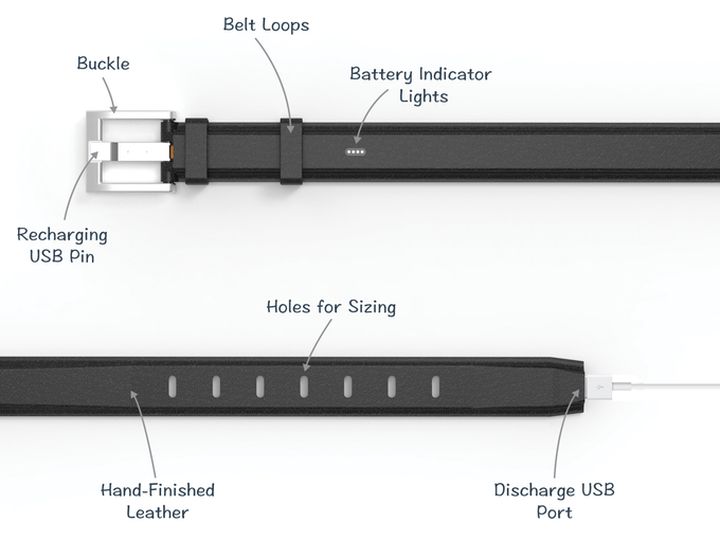 Belt Loops

Buckle

Battery Indicator Lights

Recharging USB Pin

Holes for Sizing

Hand-Finished Leather

Discharge USB Port